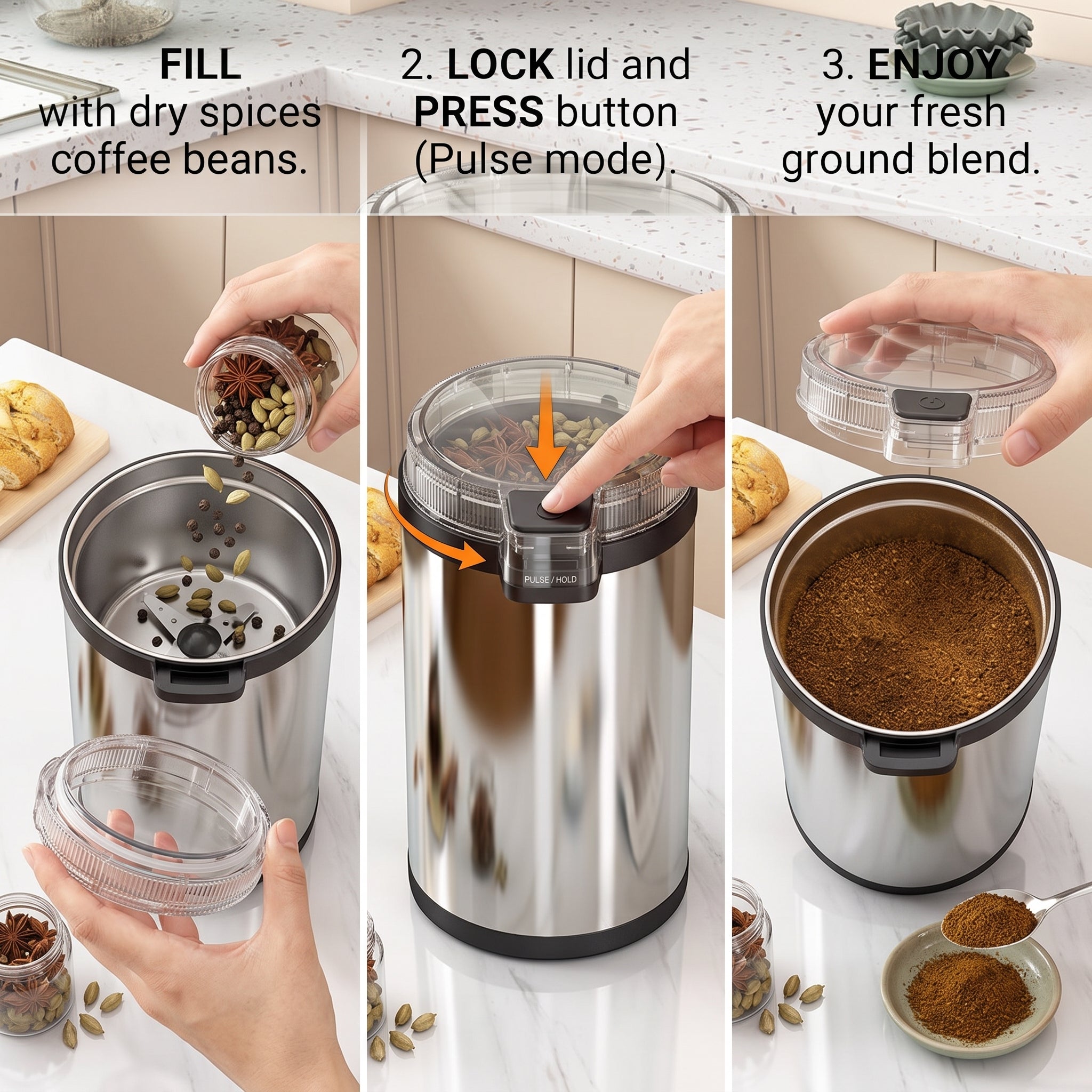 FILL
with dry spices
coffee beans.

2. LOCK lid and
PRESS button
(Pulse mode).

3. ENJOY
your fresh
ground blend.

PULSE / HOLD